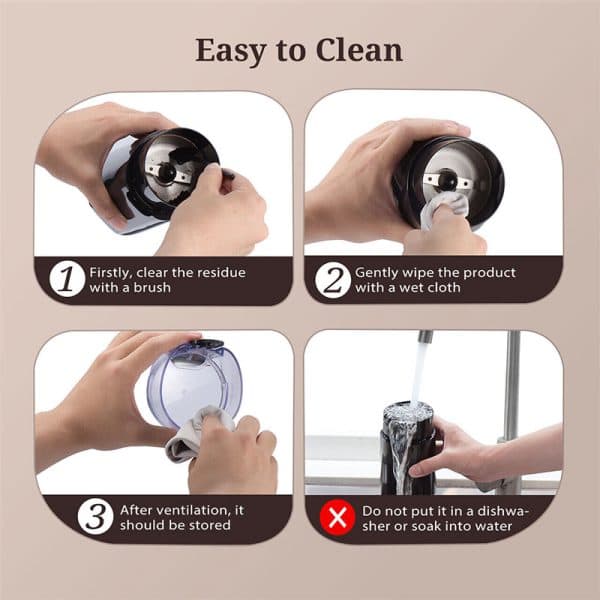 Easy to Clean

1 Firstly, clear the residue with a brush

2 Gently wipe the product with a wet cloth

3 After ventilation, it should be stored

Do not put it in a dishwasher or soak into water